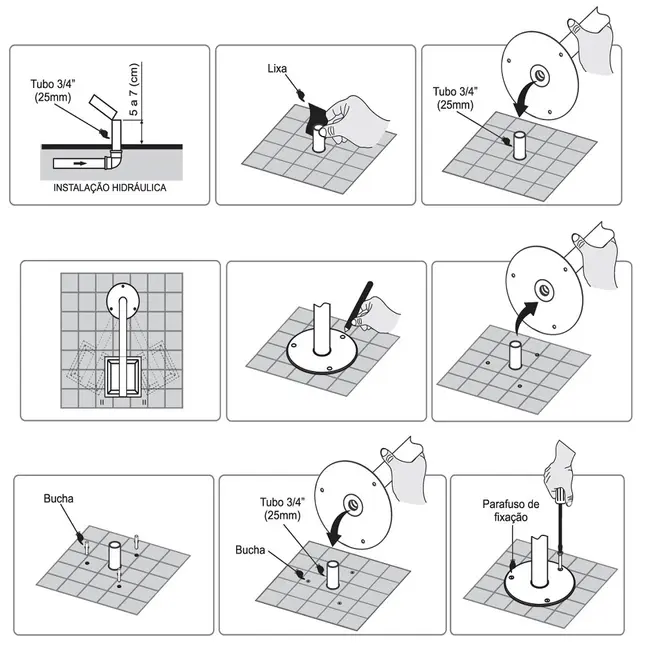 Tubo 3/4"
(25mm)

5 a 7 (cm)

INSTALAÇÃO HIDRÁULICA

Lixa

Tubo 3/4"
(25mm)

Bucha

Tubo 3/4"
(25mm)

Bucha

Parafuso de fixação